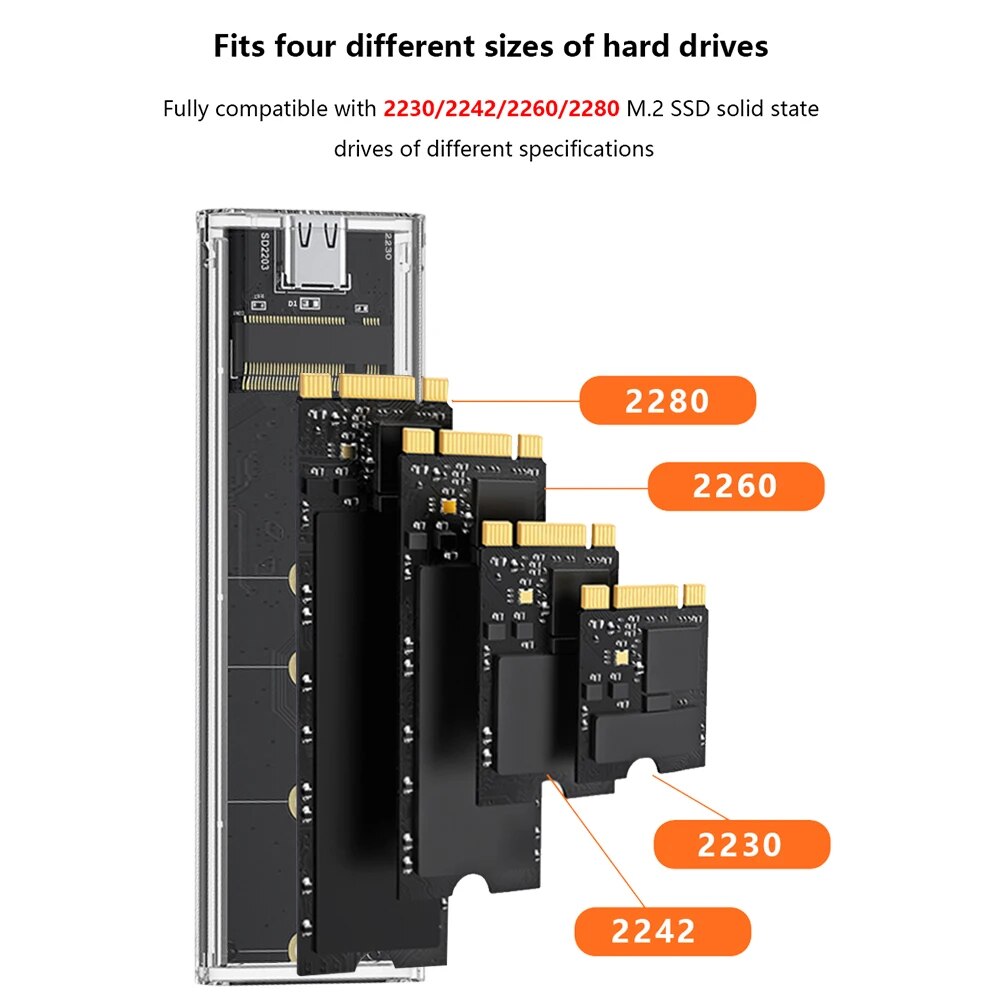 Fits four different sizes of hard drives

Fully compatible with 2230/2242/2260/2280 M.2 SSD solid state drives of different specifications

SD2203

2230

D1

2280

2260

2230

2242